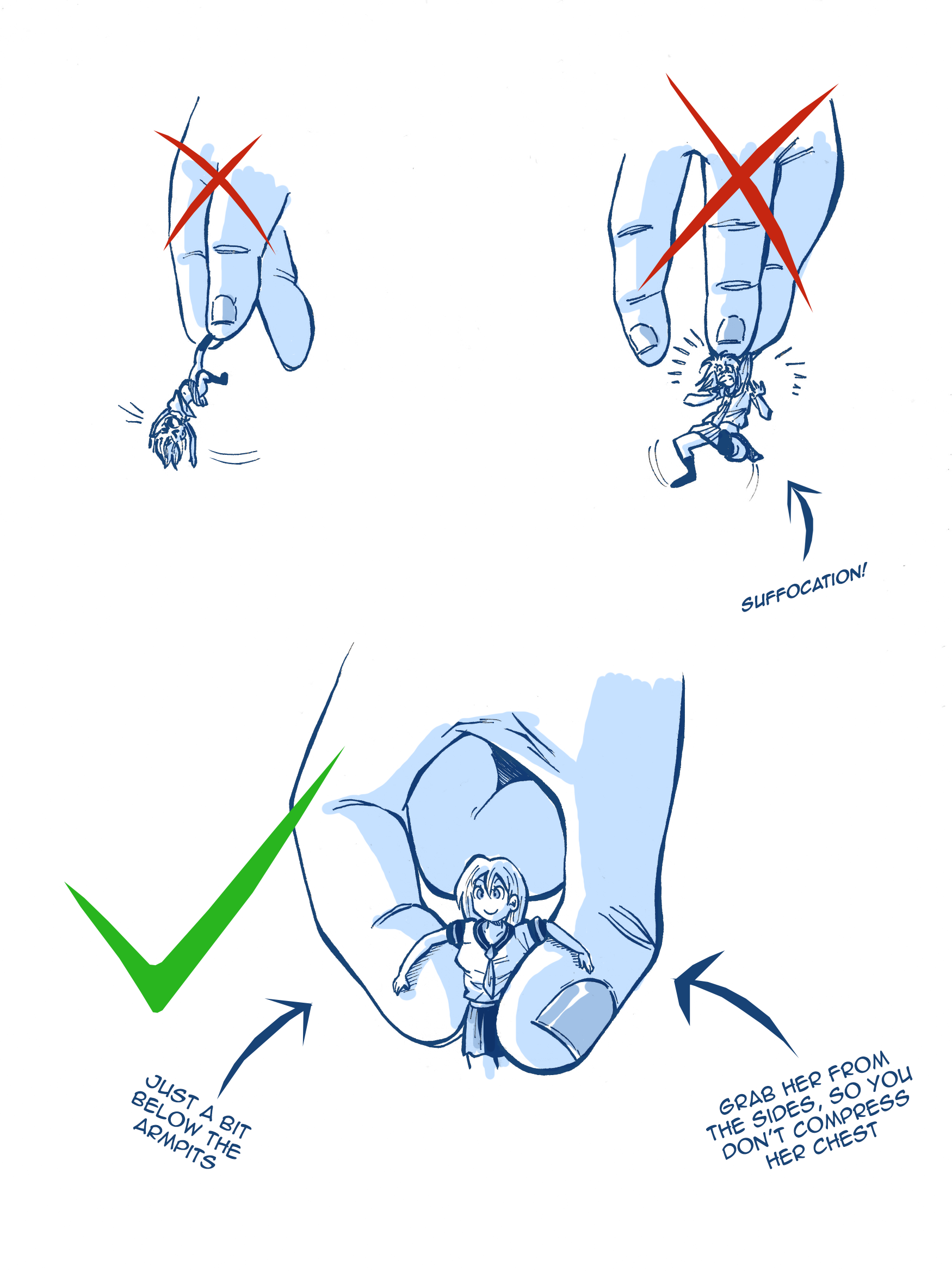 SUFFOCATION!

JUST A BIT BELOW THE ARMPITS

GRAB HER FROM THE SIDES, SO YOU DON'T COMPRESS HER CHEST